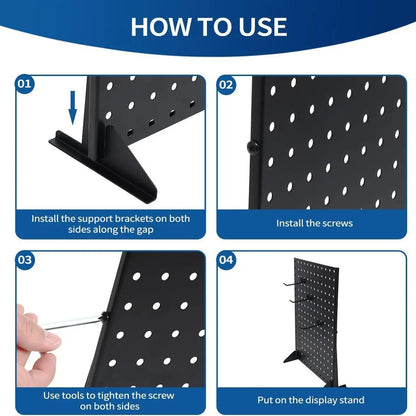 HOW TO USE

01

Install the support brackets on both sides along the gap

02

Install the screws

03

Use tools to tighten the screw on both sides

04

Put on the display stand